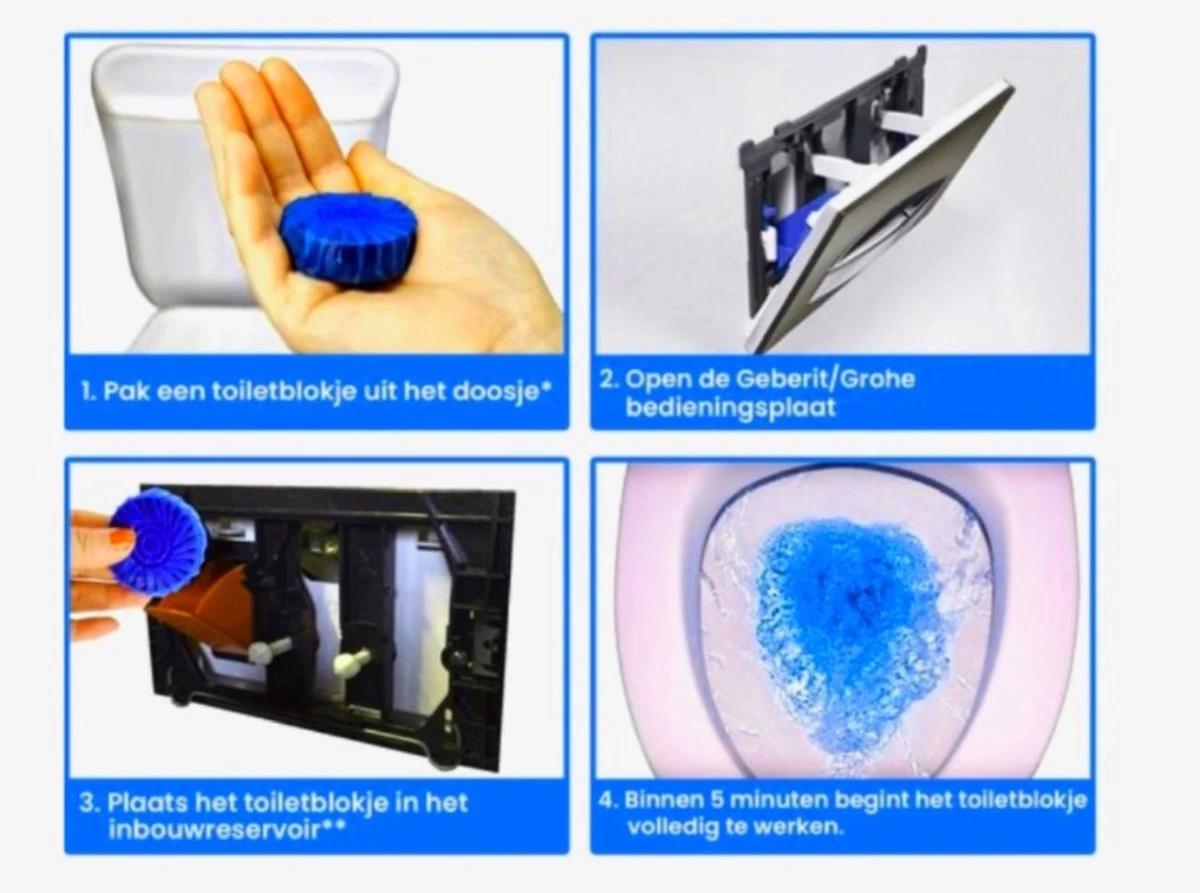 1. Pak een toiletblokje uit het doosje*

2. Open de Geberit/Grohe bedieningsplaat

3. Plaats het toiletblokje in het inbouwreservoir**

4. Binnen 5 minuten begint het toiletblokje volledig te werken.